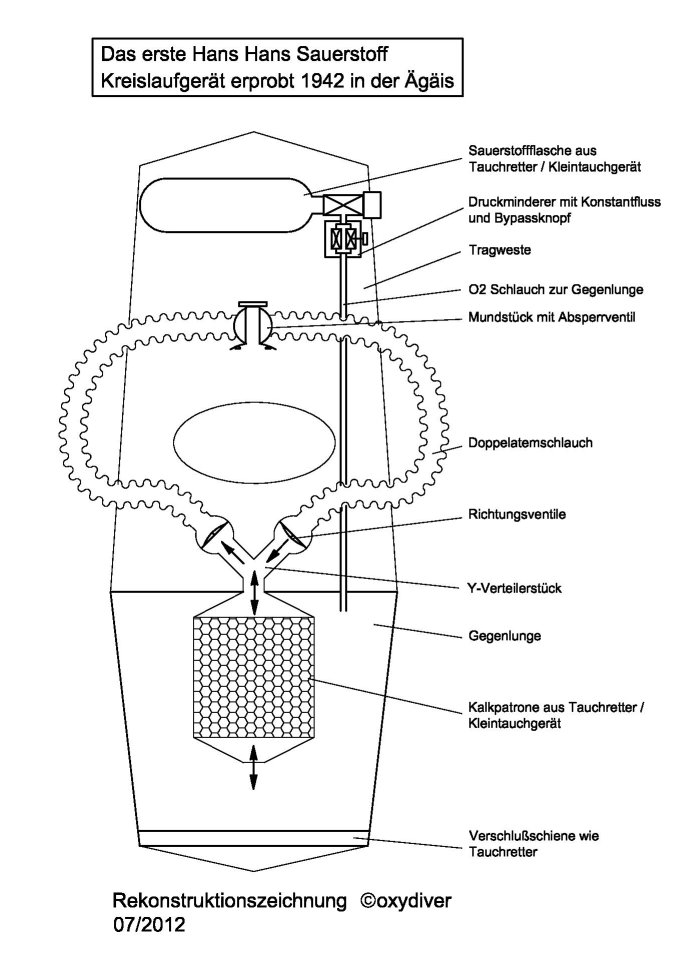 Das erste Hans Hans Sauerstoff Kreislaufgerät erprobt 1942 in der Ägäis

Sauerstoffflasche aus Tauchretter / Kleintauchgerät

Druckminderer mit Konstantfluss und Bypassknopf

Tragweste

O2 Schlauch zur Gegenlunge

Mundstück mit Absperrventil

Doppelatemschlauch

Richtungsventile

Y-Verteilerstück

Gegenlunge

Kalkpatrone aus Tauchretter / Kleintauchgerät

Verschlußschiene wie Tauchretter

Rekonstruktionszeichnung ©oxydiver
07/2012